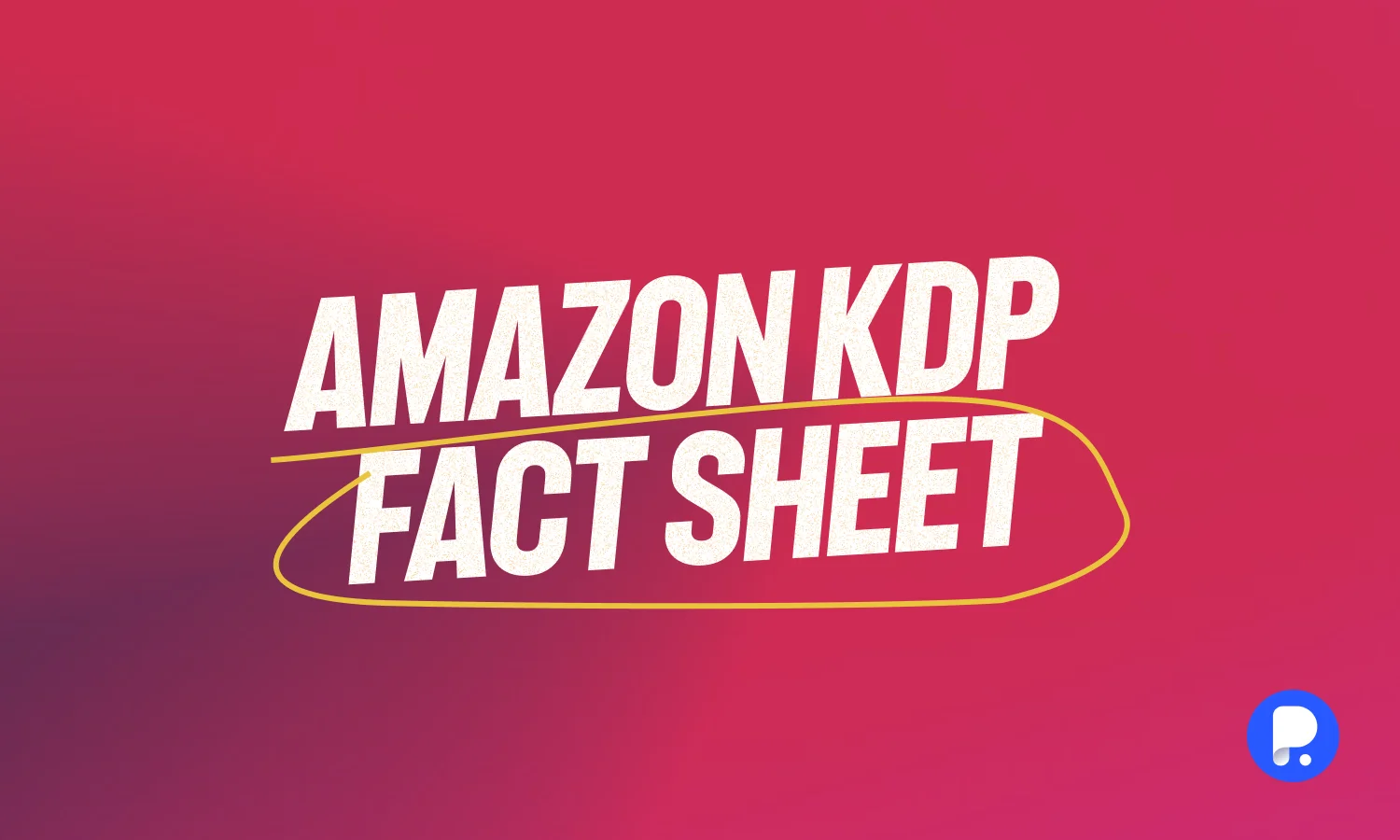 AMAZON KDP
FACT SHEET